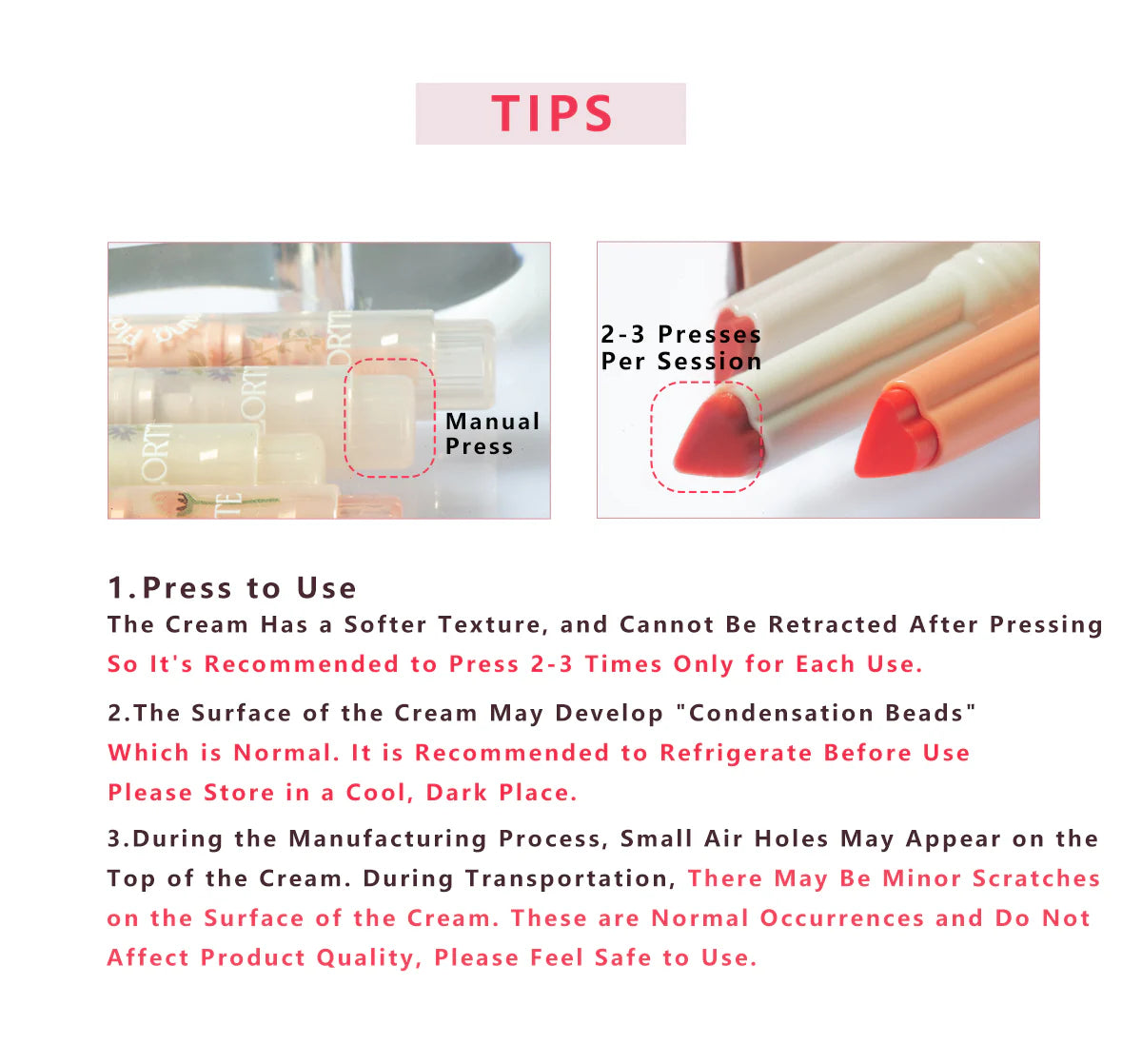 TIPS

Manual Press

2-3 Presses Per Session

1.Press to Use
The Cream Has a Softer Texture, and Cannot Be Retracted After Pressing
So It's Recommended to Press 2-3 Times Only for Each Use.

2.The Surface of the Cream May Develop "Condensation Beads"
Which is Normal. It is Recommended to Refrigerate Before Use
Please Store in a Cool, Dark Place.

3.During the Manufacturing Process, Small Air Holes May Appear on the Top of the Cream. During Transportation, There May Be Minor Scratches on the Surface of the Cream. These are Normal Occurrences and Do Not Affect Product Quality, Please Feel Safe to Use.