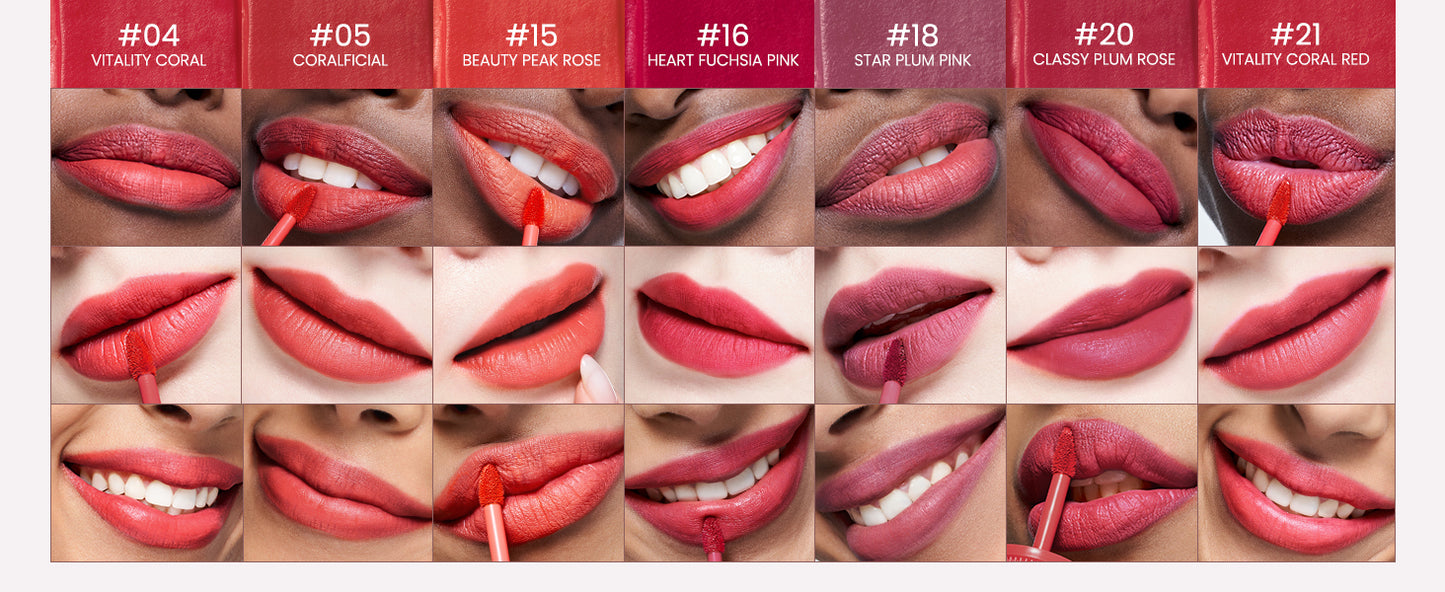 #04
VITALITY CORAL

#05
CORALFICIAL

#15
BEAUTY PEAK ROSE

#16
HEART FUCHSIA PINK

#18
STAR PLUM PINK

#20
CLASSY PLUM ROSE

#21
VITALITY CORAL RED